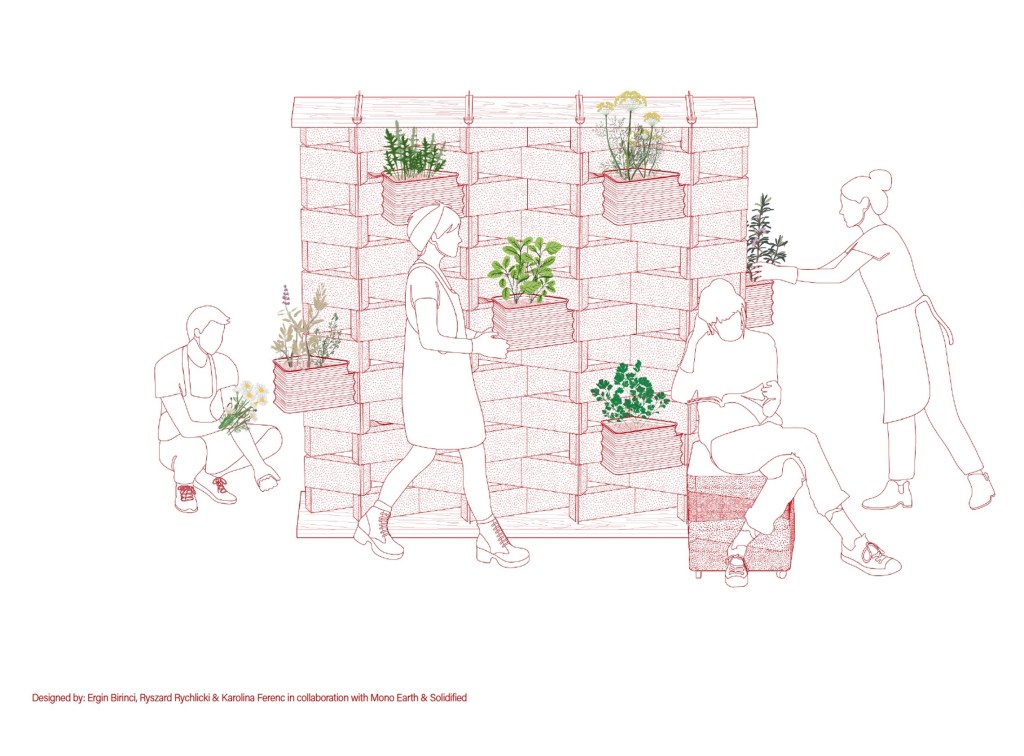 Designed by: Ergin Birinci, Ryszard Rychlicki & Karolina Ferenc in collaboration with Mono Earth & Solidified